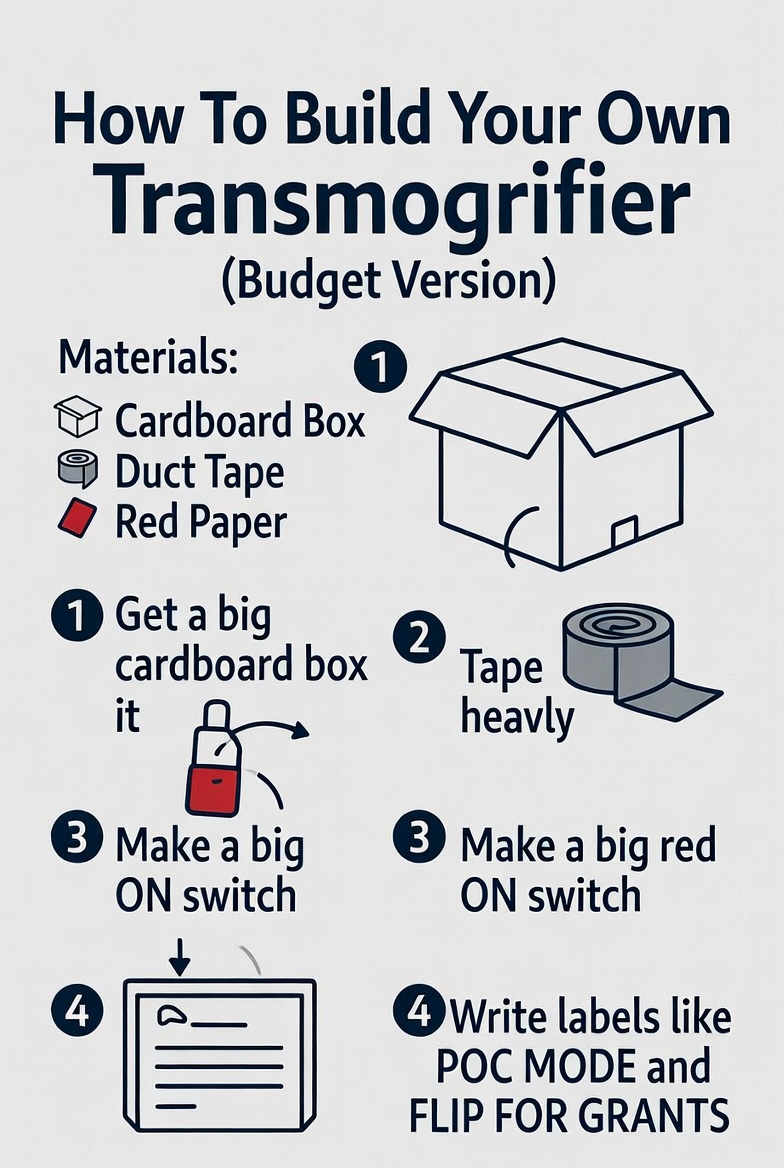 How To Build Your Own Transmogrifier
(Budget Version)

Materials:
Cardboard Box
Duct Tape
Red Paper

1

1 Get a big cardboard box it

2 Tape heavly

3 Make a big ON switch

3 Make a big red ON switch

4

4 Write labels like POC MODE and FLIP FOR GRANTS